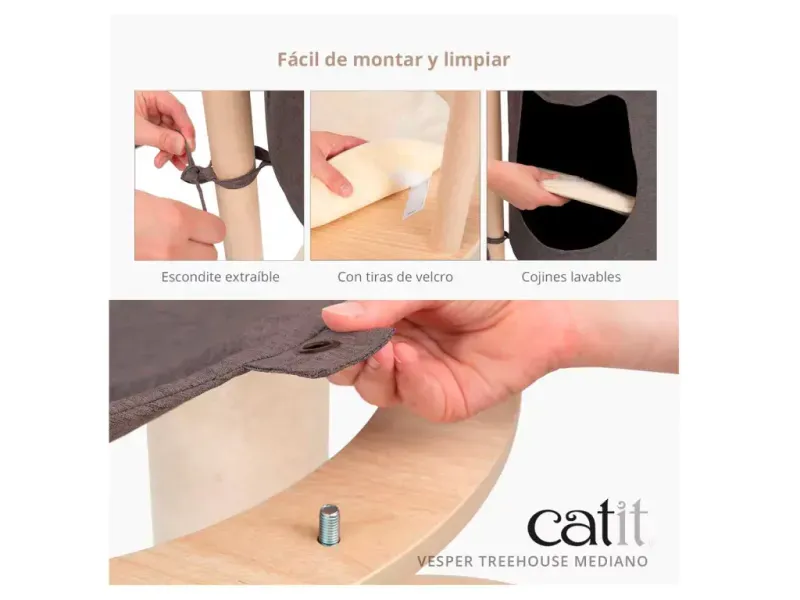 Fácil de montar y limpiar

Escondite extraíble

Con tiras de velcro

Cojines lavables

catit

VESPER TREEHOUSE MEDIANO